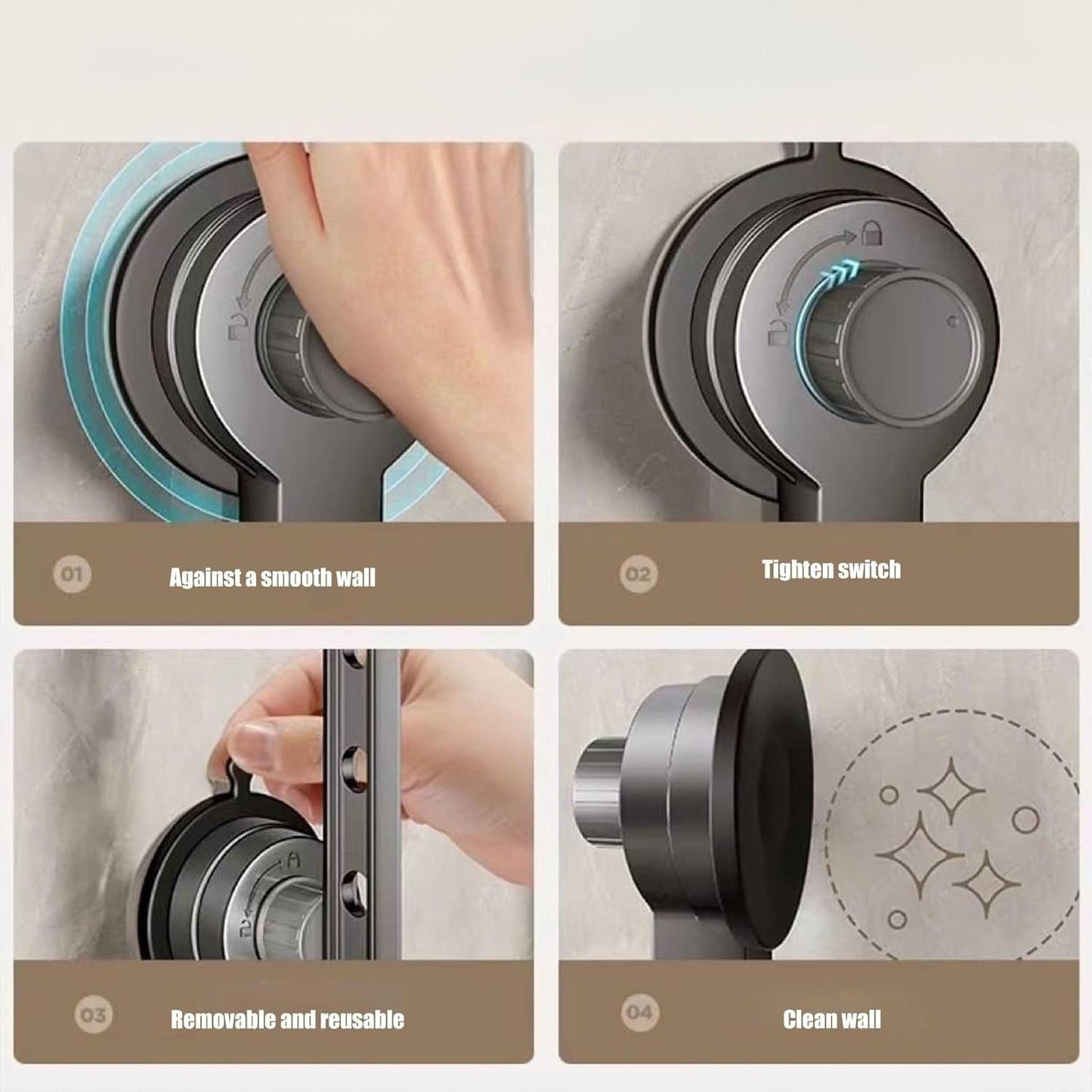 01 Against a smooth wall

02 Tighten switch

03 Removable and reusable

04 Clean wall